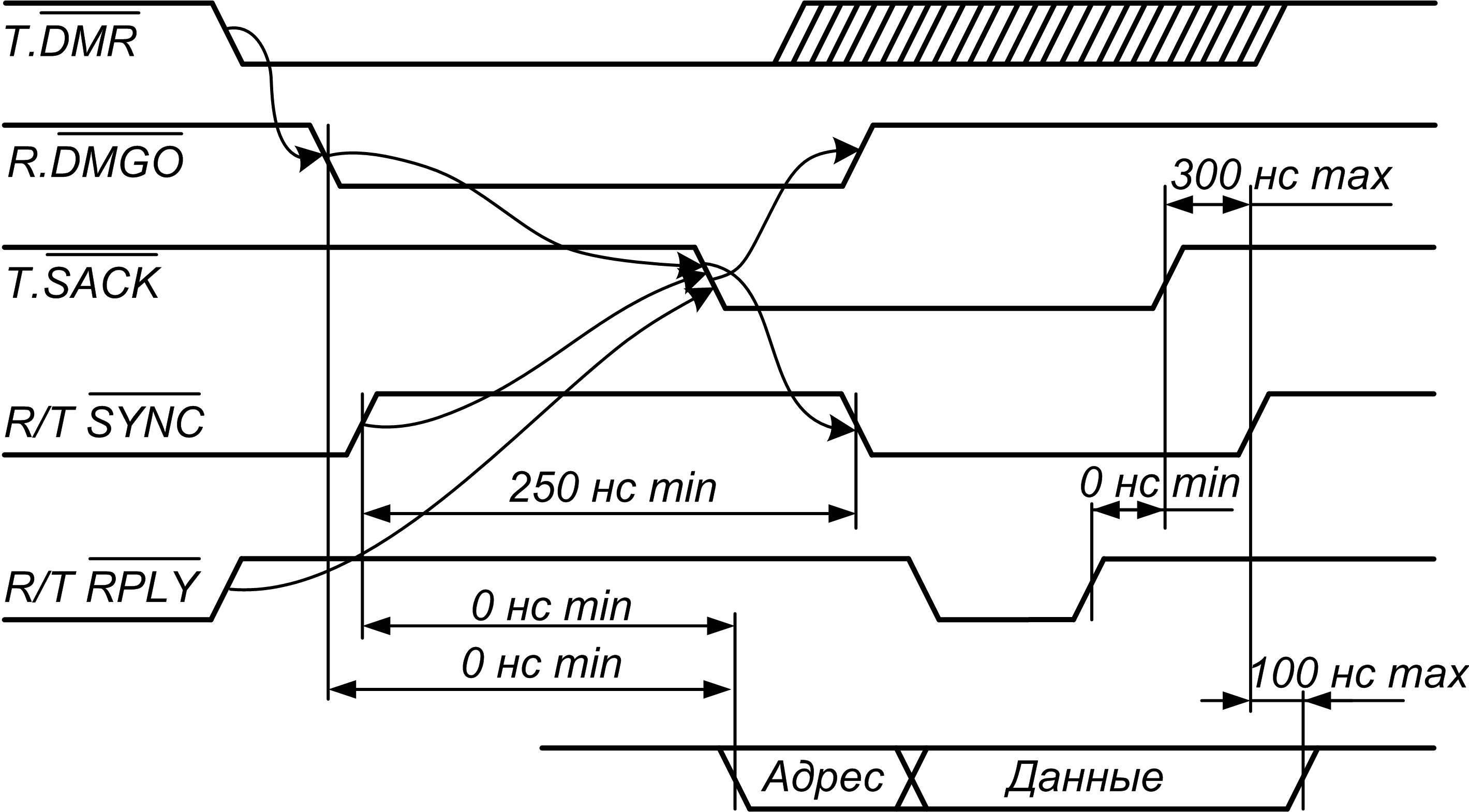 $T.\overline{DMR}$

$R.\overline{DMGO}$

300 нс max

$T.\overline{SACK}$

$R/T\ \overline{SYNC}$

250 нс min

0 нс min

$R/T\ \overline{RPLY}$

0 нс min

0 нс min

100 нс max

Адрес

Данные